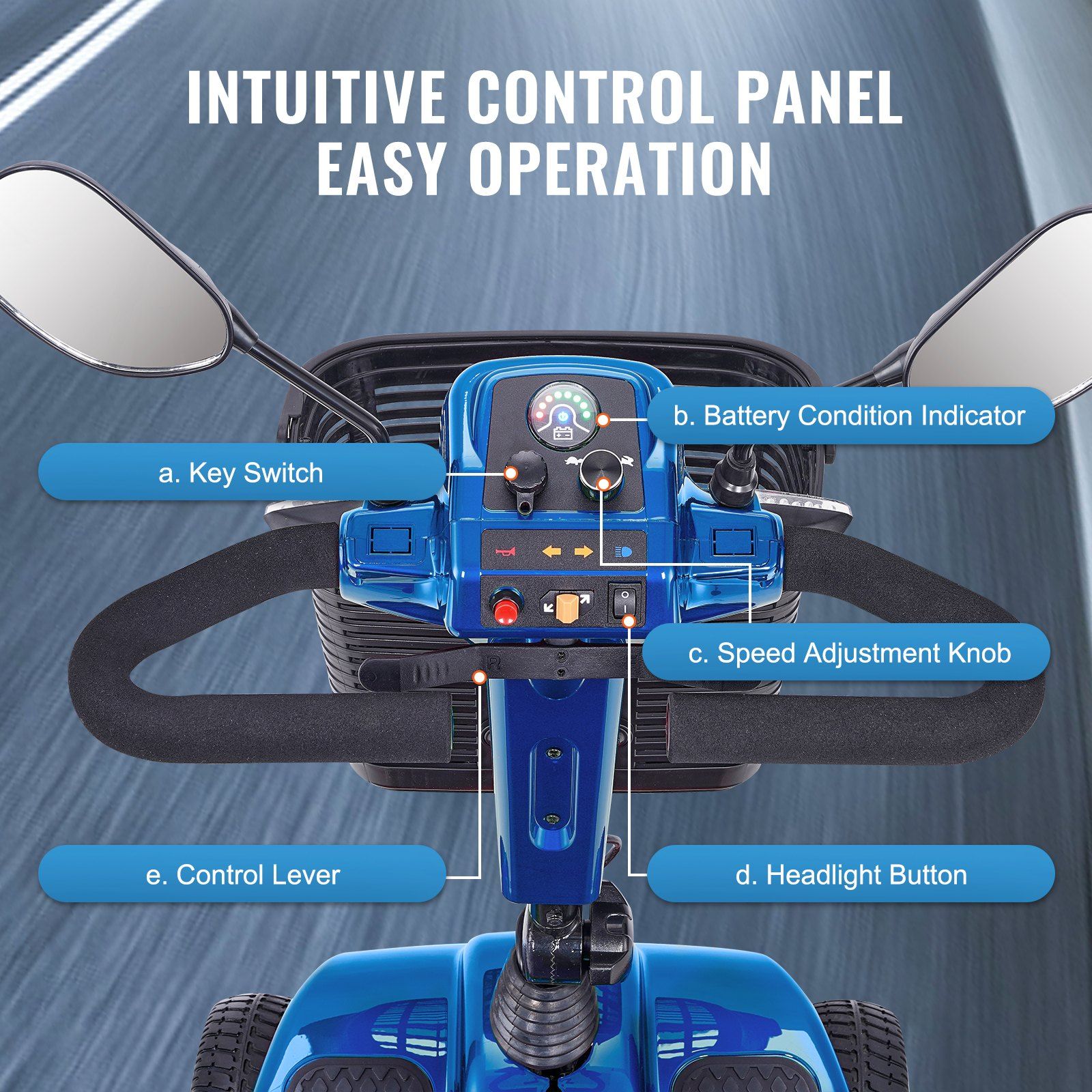 INTUITIVE CONTROL PANEL
EASY OPERATION

b. Battery Condition Indicator

a. Key Switch

c. Speed Adjustment Knob

e. Control Lever

d. Headlight Button