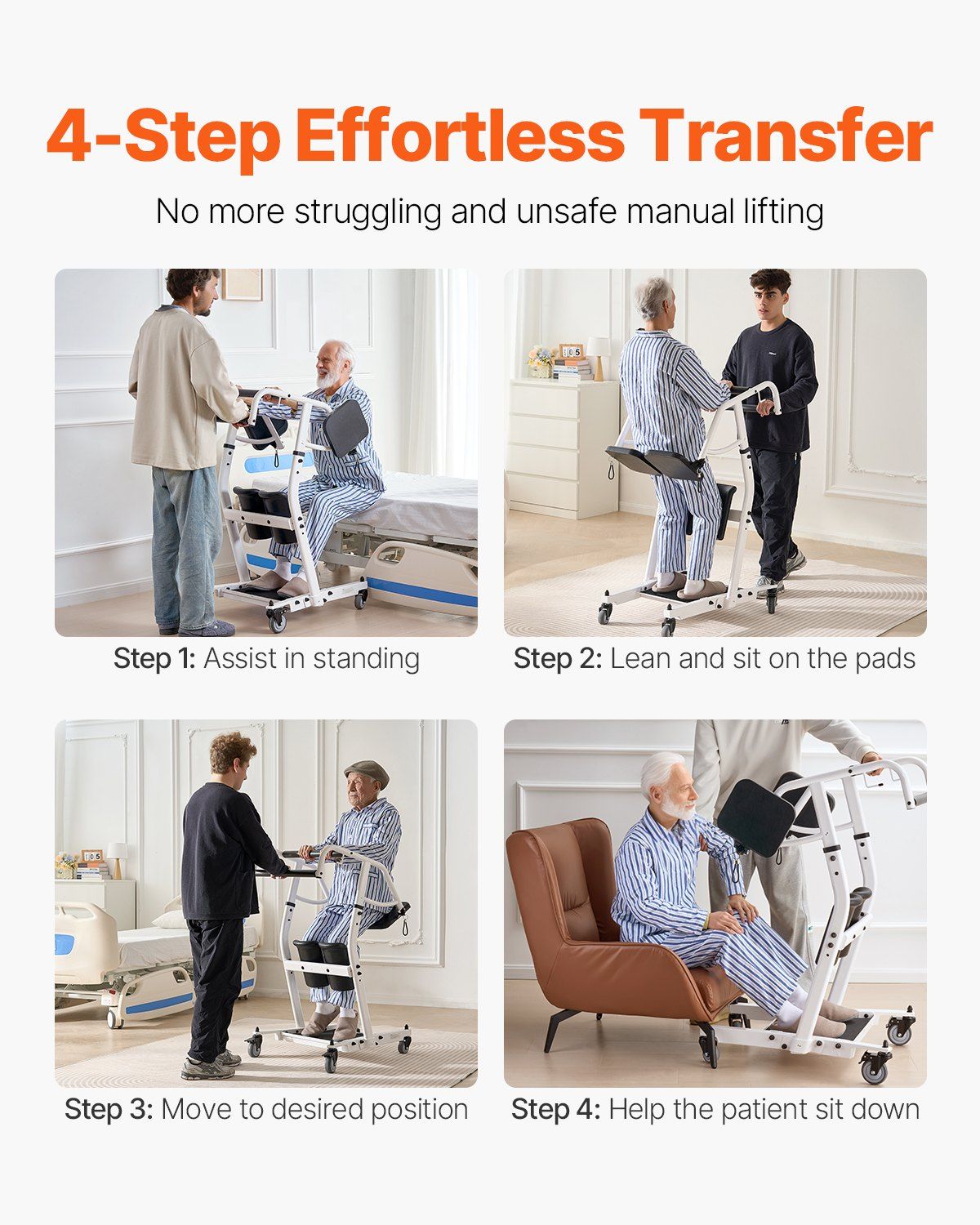 4-Step Effortless Transfer

No more struggling and unsafe manual lifting

Step 1: Assist in standing

Step 2: Lean and sit on the pads

Step 3: Move to desired position

Step 4: Help the patient sit down