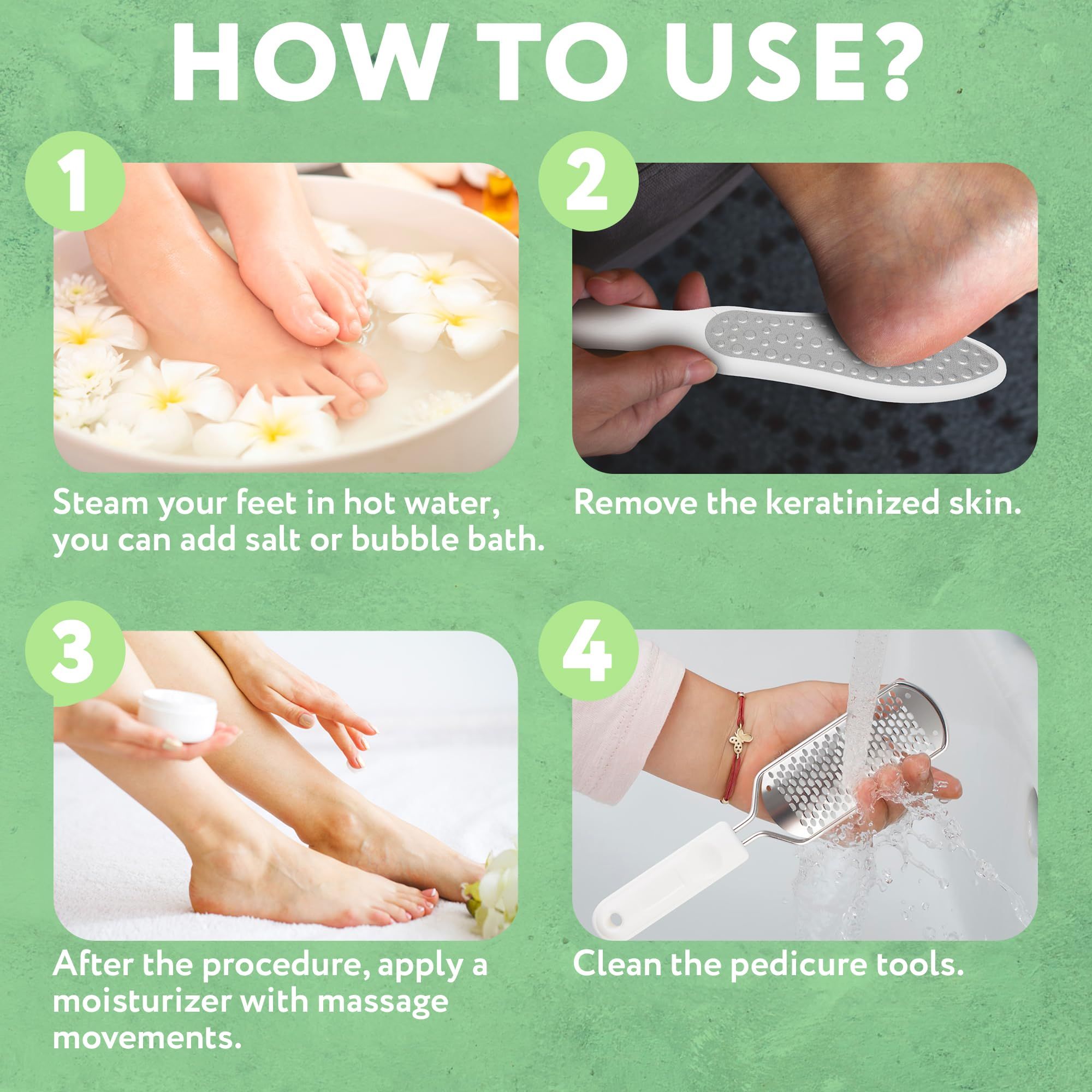 HOW TO USE?

1

Steam your feet in hot water, you can add salt or bubble bath.

2

Remove the keratinized skin.

3

After the procedure, apply a moisturizer with massage movements.

4

Clean the pedicure tools.