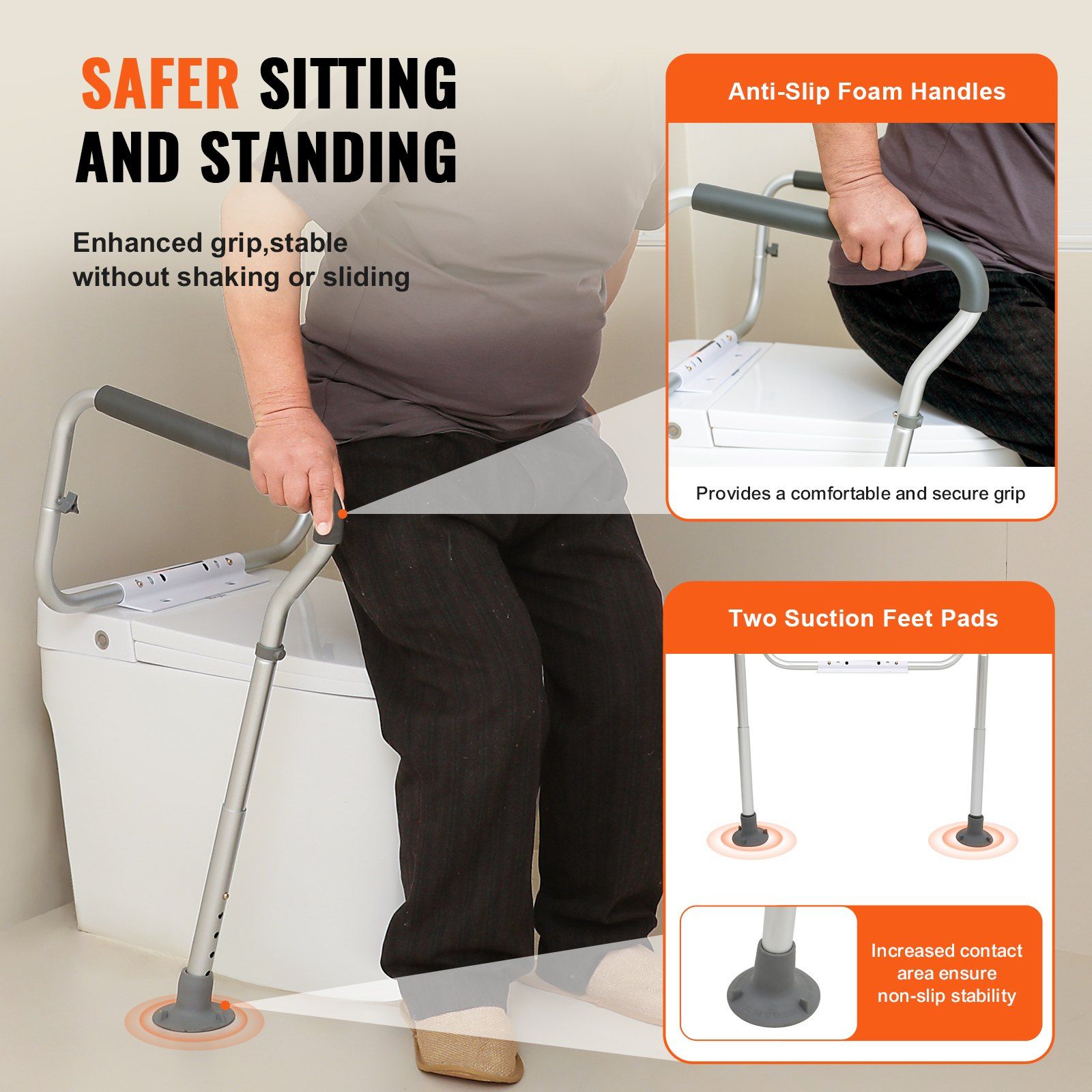 SAFER SITTING AND STANDING

Enhanced grip,stable without shaking or sliding

Anti-Slip Foam Handles

Provides a comfortable and secure grip

Two Suction Feet Pads

Increased contact area ensure non-slip stability