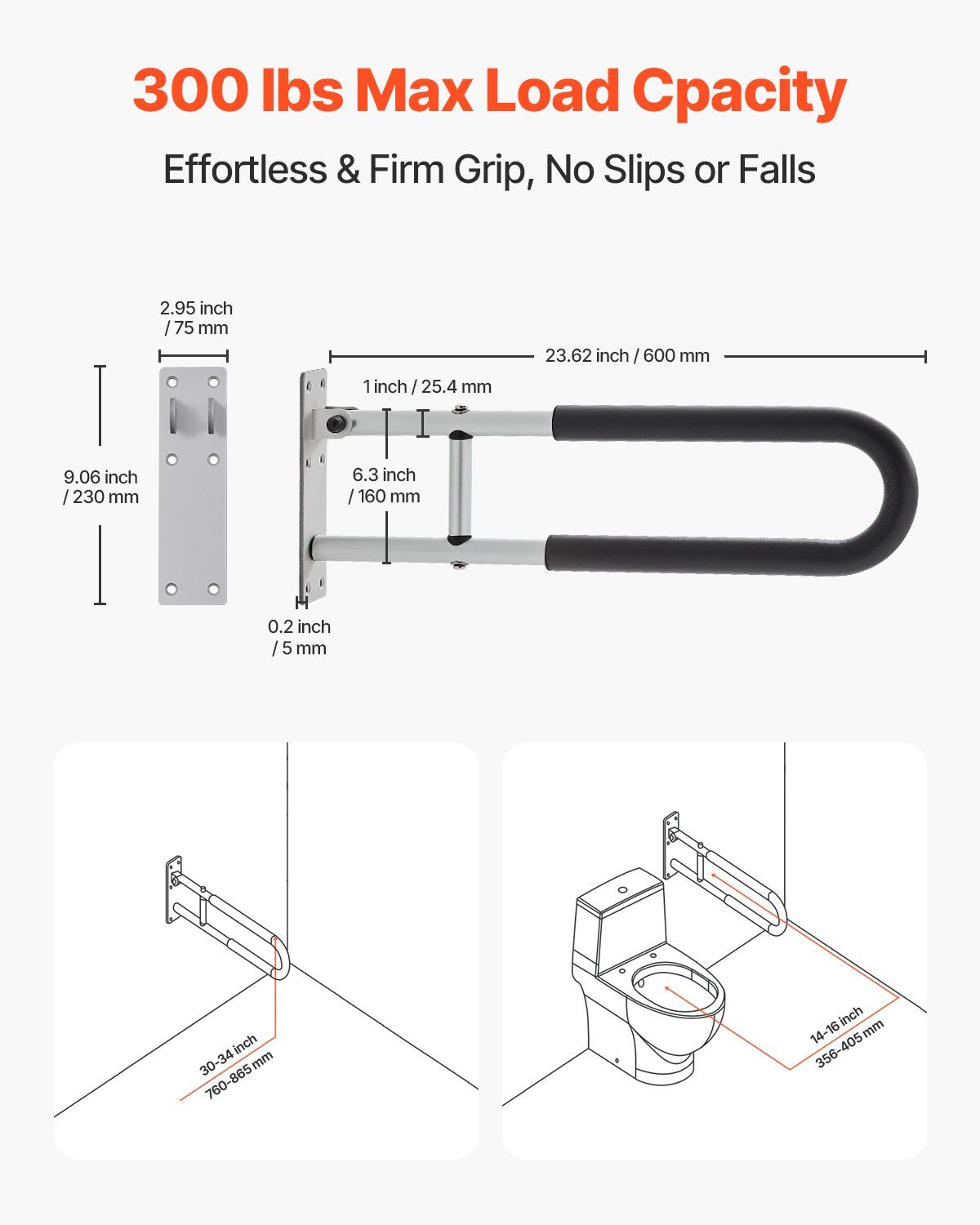 300 lbs Max Load Cpacity

Effortless & Firm Grip, No Slips or Falls

2.95 inch / 75 mm

9.06 inch / 230 mm

23.62 inch / 600 mm

1 inch / 25.4 mm

6.3 inch / 160 mm

0.2 inch / 5 mm

30-34 inch
760-865 mm

14-16 inch
356-405 mm